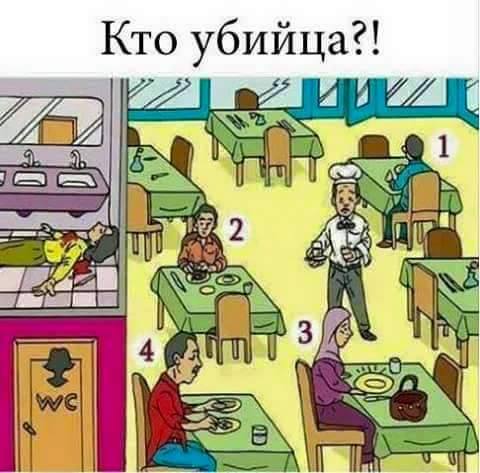 Кто убийца?!

1

2

3

4

WC